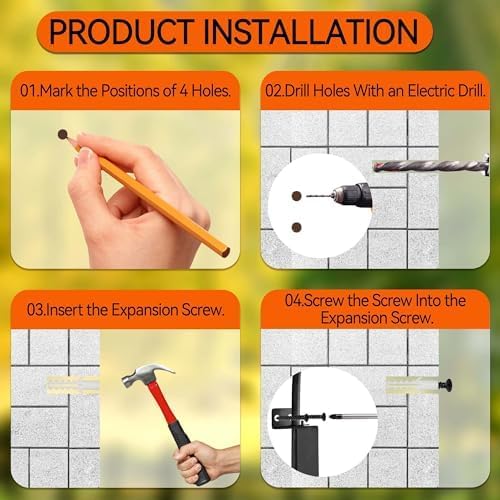 PRODUCT INSTALLATION

01.Mark the Positions of 4 Holes.

02.Drill Holes With an Electric Drill.

03.Insert the Expansion Screw.

04.Screw the Screw Into the Expansion Screw.