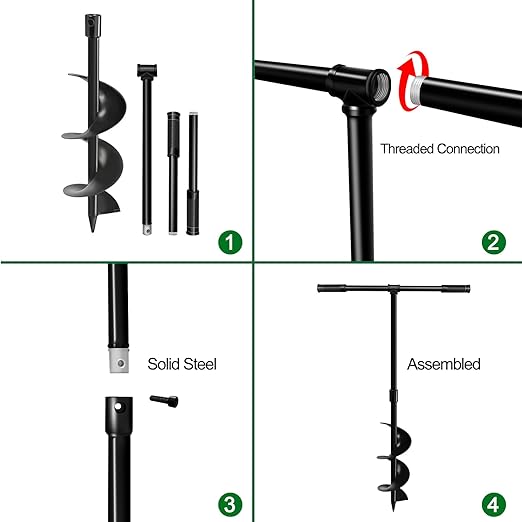 1

Threaded Connection

2

Solid Steel

3

Assembled

4