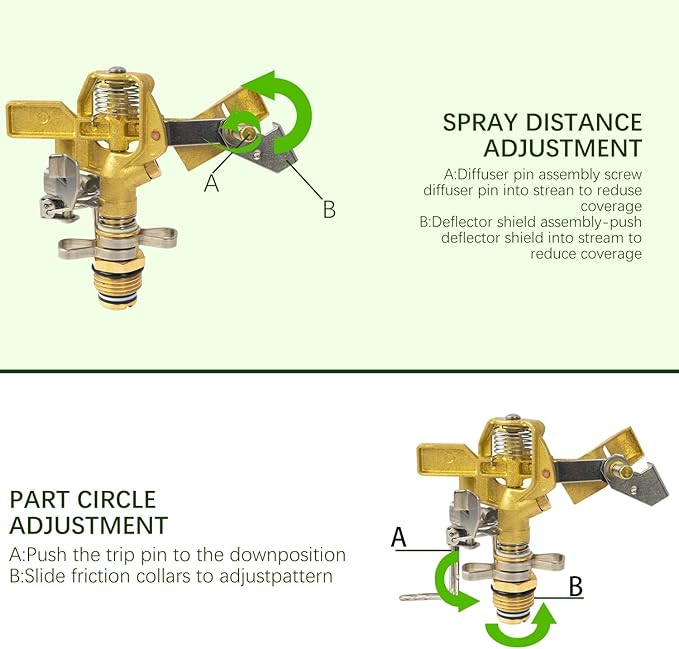 A

B

SPRAY DISTANCE ADJUSTMENT

A:Diffuser pin assembly screw diffuser pin into strean to reduse coverage
B:Deflector shield assembly-push deflector shield into stream to reduce coverage

PART CIRCLE ADJUSTMENT

A:Push the trip pin to the downposition
B:Slide friction collars to adjustpattern

A

B