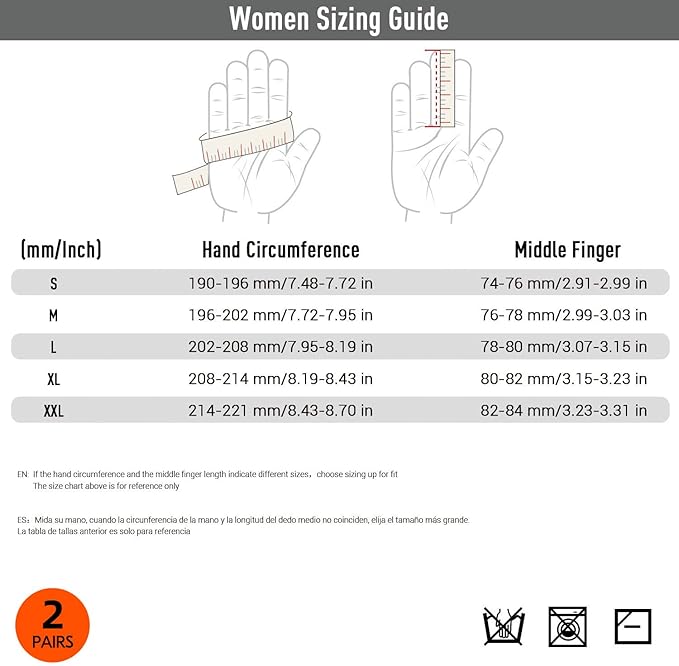 Women Sizing Guide

| (mm/Inch) | Hand Circumference | Middle Finger |
|---|---|---|
| S | 190-196 mm/7.48-7.72 in | 74-76 mm/2.91-2.99 in |
| M | 196-202 mm/7.72-7.95 in | 76-78 mm/2.99-3.03 in |
| L | 202-208 mm/7.95-8.19 in | 78-80 mm/3.07-3.15 in |
| XL | 208-214 mm/8.19-8.43 in | 80-82 mm/3.15-3.23 in |
| XXL | 214-221 mm/8.43-8.70 in | 82-84 mm/3.23-3.31 in |

EN: If the hand circumference and the middle finger length indicate different sizes, choose sizing up for fit
The size chart above is for reference only

ES: Mida su mano, cuando la circunferencia de la mano y la longitud del dedo medio no coinciden, elija el tamaño más grande.
La tabla de tallas anterior es solo para referencia

2 PAIRS