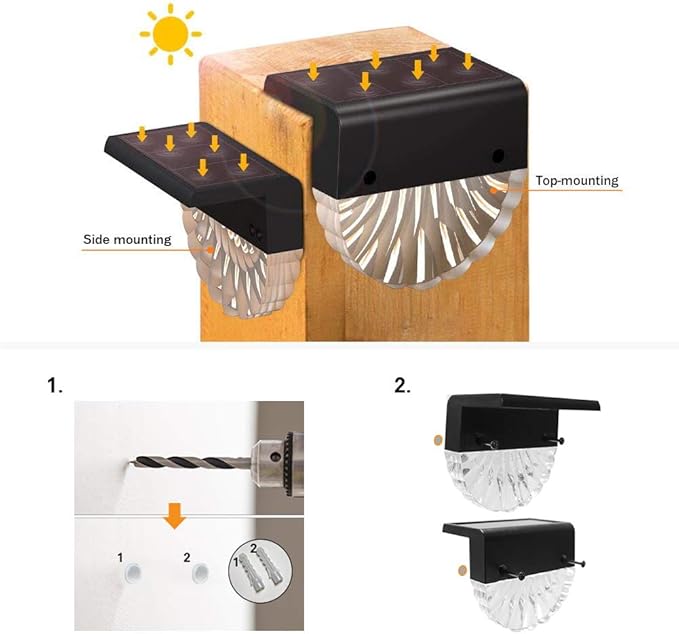 Top-mounting

Side mounting

1.

1 2 1 2

2.