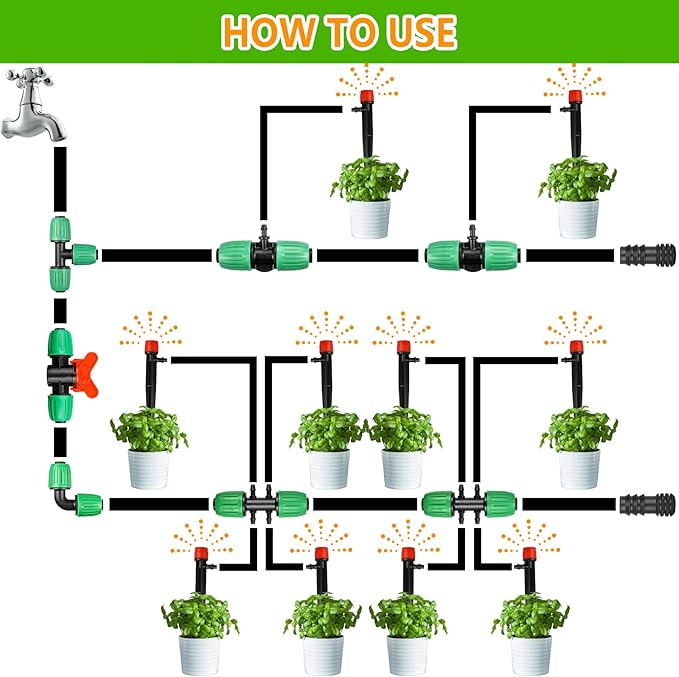 HOW TO USE