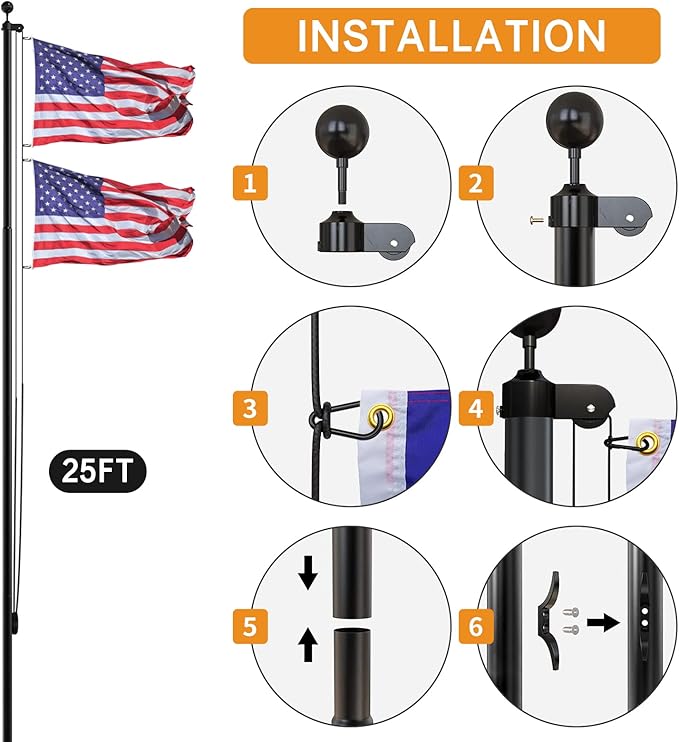 INSTALLATION

1

2

3

4

25FT

5

6