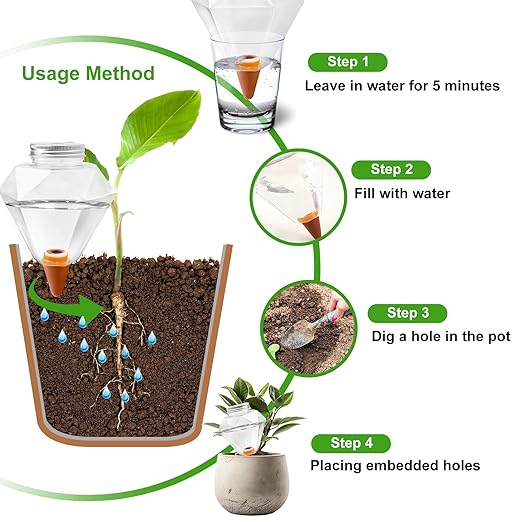 Usage Method

Step 1
Leave in water for 5 minutes

Step 2
Fill with water

Step 3
Dig a hole in the pot

Step 4
Placing embedded holes