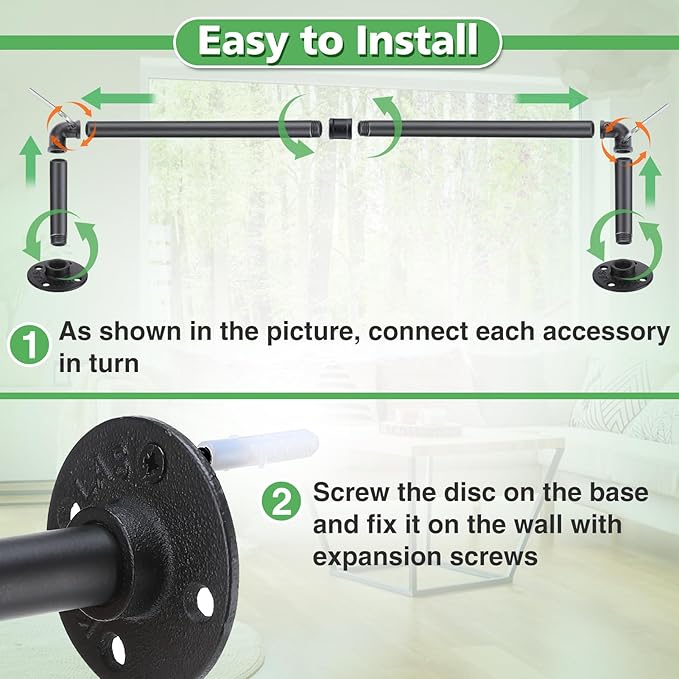 Easy to Install

1 As shown in the picture, connect each accessory in turn

2 Screw the disc on the base and fix it on the wall with expansion screws