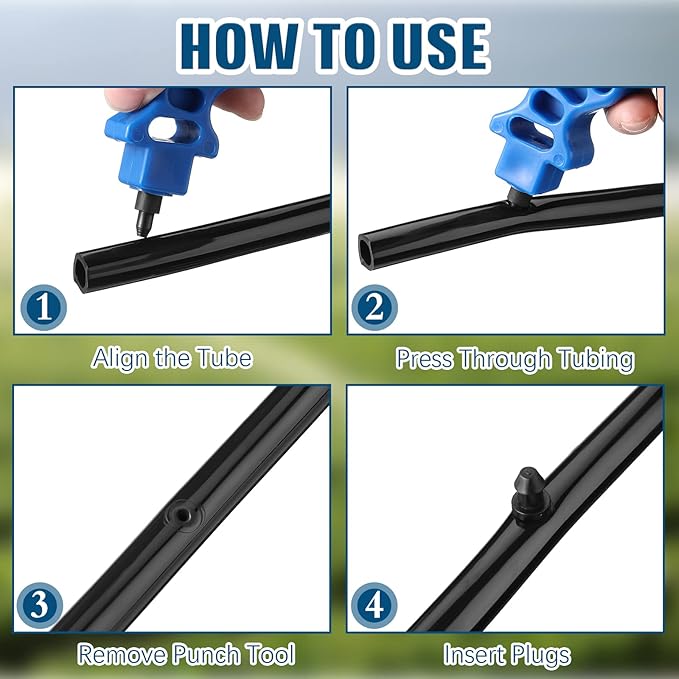 HOW TO USE

1

Align the Tube

2

Press Through Tubing

3

Remove Punch Tool

4

Insert Plugs