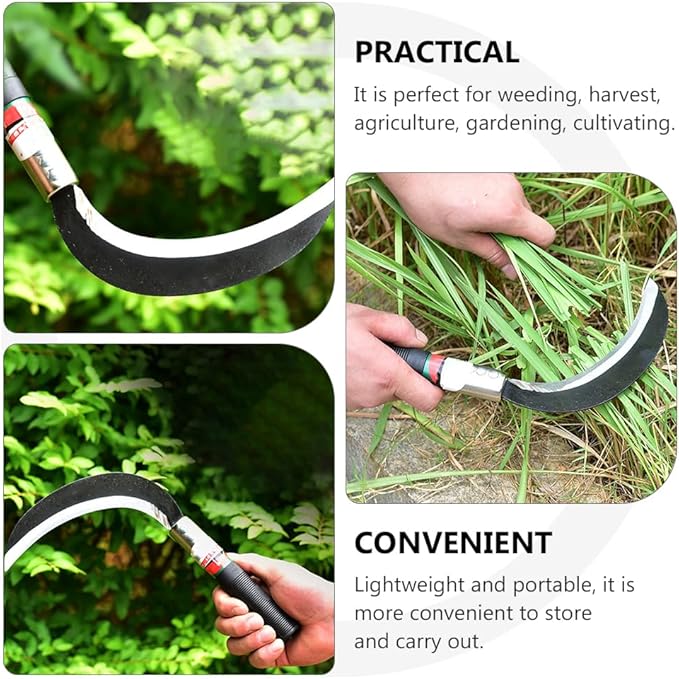 PRACTICAL

It is perfect for weeding, harvest, agriculture, gardening, cultivating.

CONVENIENT

Lightweight and portable, it is more convenient to store and carry out.