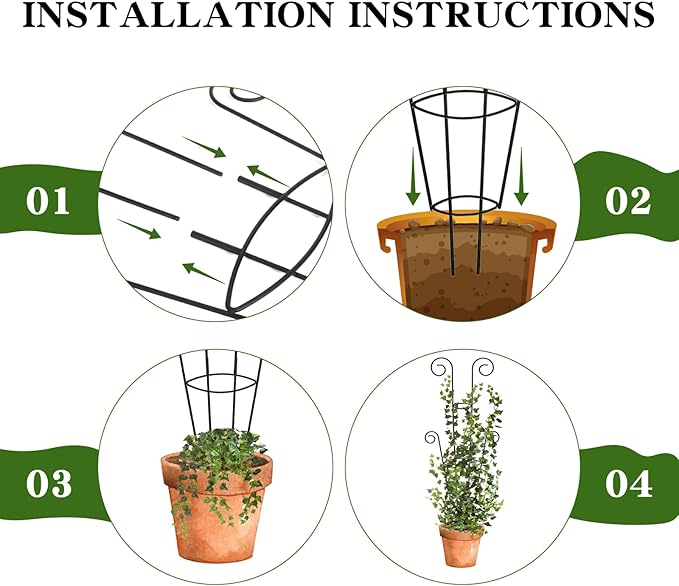 INSTALLATION INSTRUCTIONS

01

02

03

04