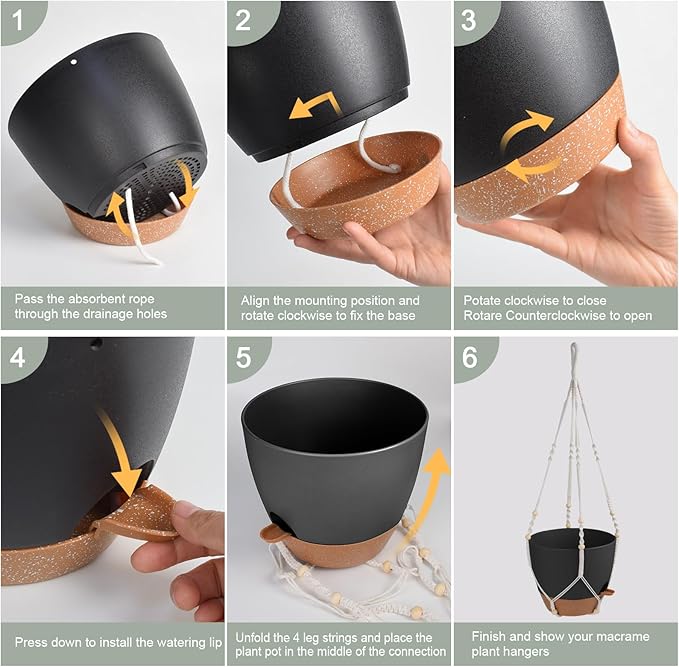 1

Pass the absorbent rope through the drainage holes

2

Align the mounting position and rotate clockwise to fix the base

3

Potate clockwise to close
Rotare Counterclockwise to open

4

Press down to install the watering lip

5

Unfold the 4 leg strings and place the plant pot in the middle of the connection

6

Finish and show your macrame plant hangers