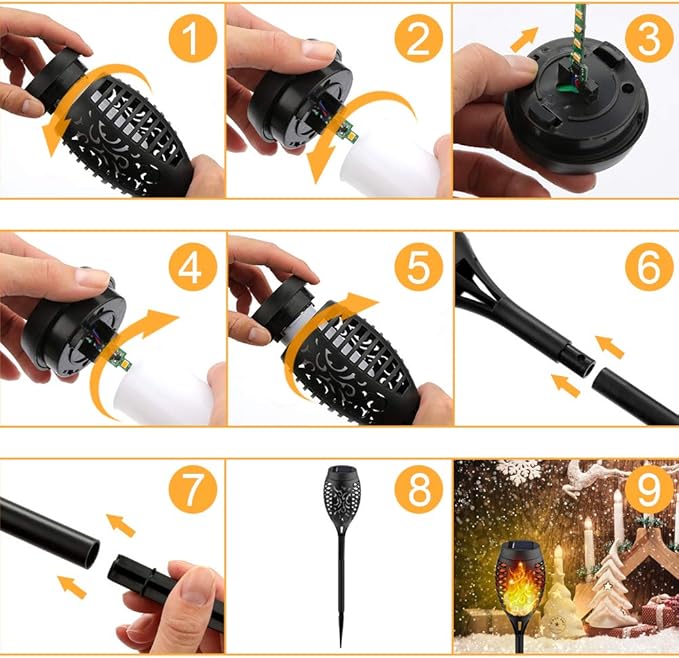 1
2
3
4
5
6
7
8
9