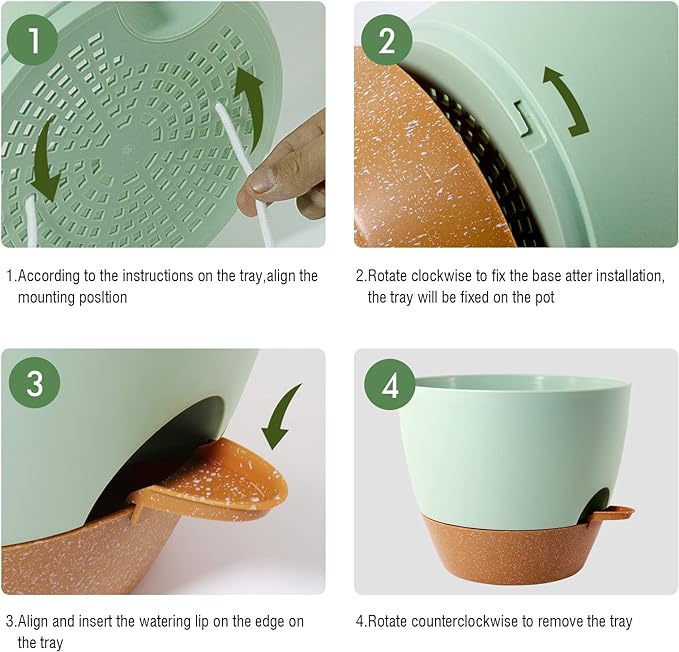 1

1.According to the instructions on the tray,align the mounting posltion

2

2.Rotate clockwise to fix the base atter installation, the tray will be fixed on the pot

3

3.Align and insert the watering lip on the edge on the tray

4

4.Rotate counterclockwise to remove the tray