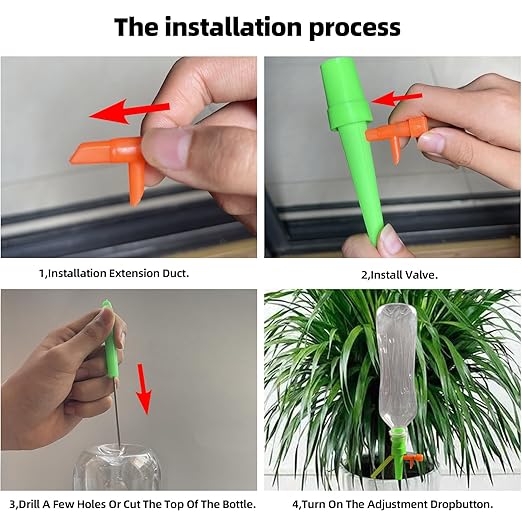 The installation process

1,Installation Extension Duct.

2,Install Valve.

3,Drill A Few Holes Or Cut The Top Of The Bottle.

4,Turn On The Adjustment Dropbutton.