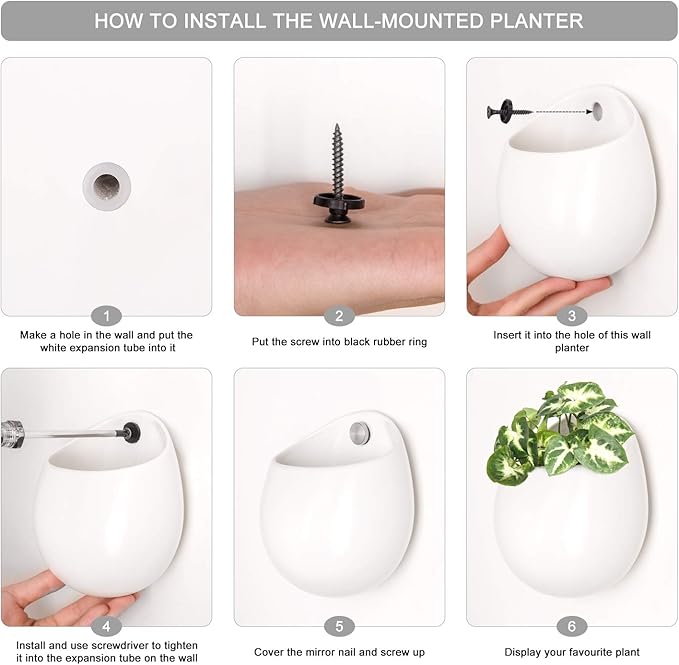 HOW TO INSTALL THE WALL-MOUNTED PLANTER

1
Make a hole in the wall and put the white expansion tube into it

2
Put the screw into black rubber ring

3
Insert it into the hole of this wall planter

4
Install and use screwdriver to tighten it into the expansion tube on the wall

5
Cover the mirror nail and screw up

6
Display your favourite plant