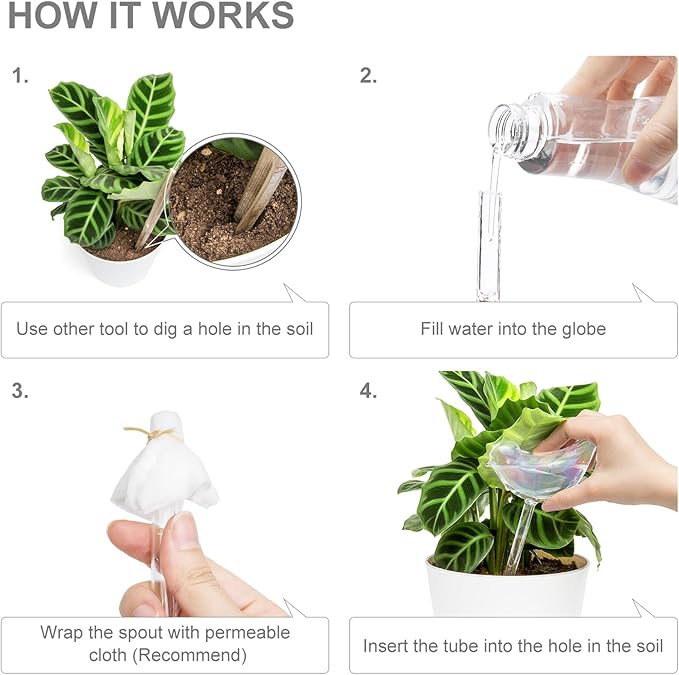 HOW IT WORKS

1.

Use other tool to dig a hole in the soil

2.

Fill water into the globe

3.

Wrap the spout with permeable cloth (Recommend)

4.

Insert the tube into the hole in the soil