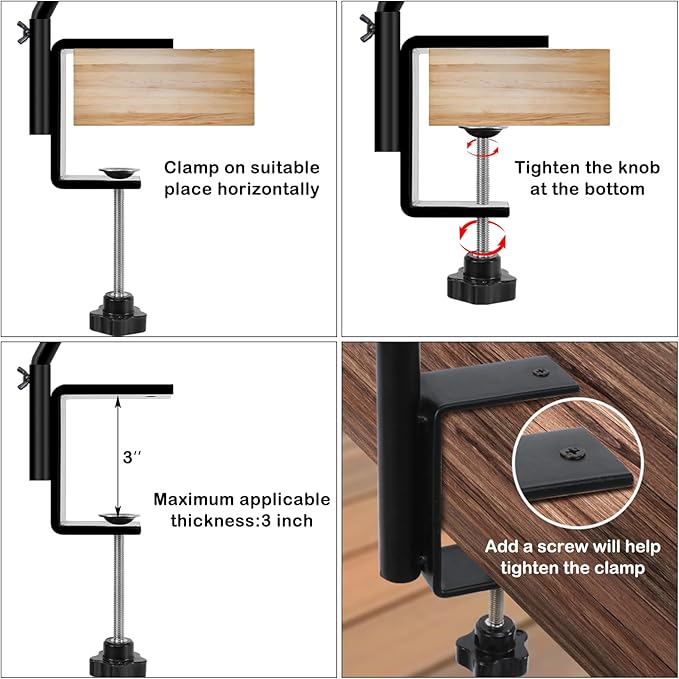 Clamp on suitable place horizontally

Tighten the knob at the bottom

3''

Maximum applicable thickness:3 inch

Add a screw will help tighten the clamp