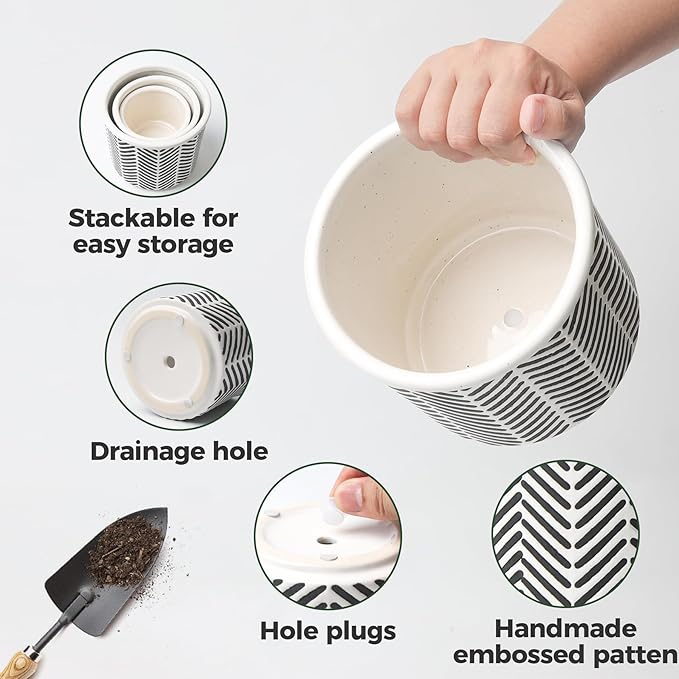 Stackable for easy storage

Drainage hole

Hole plugs

Handmade embossed patten