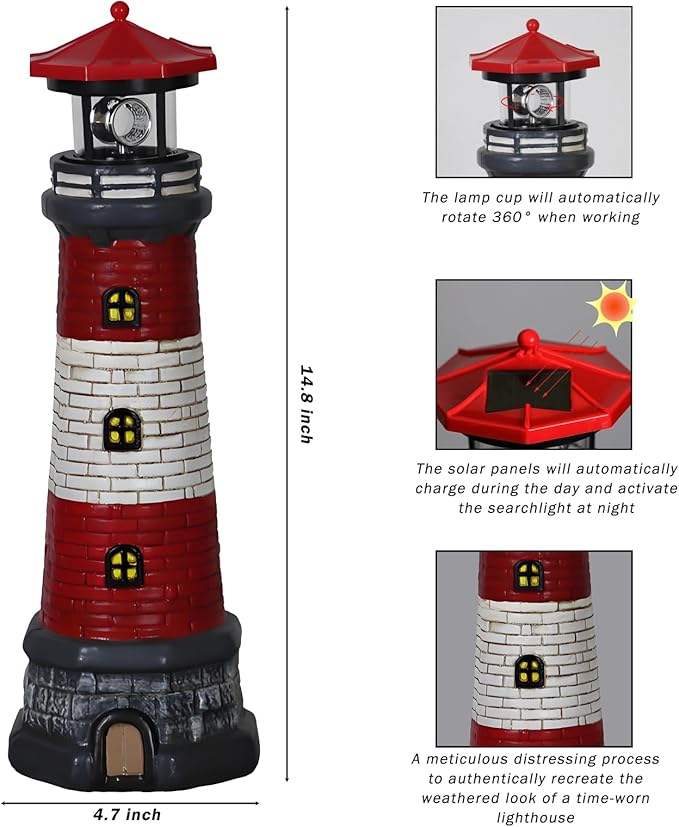 14.8 inch

4.7 inch

The lamp cup will automatically rotate 360° when working

The solar panels will automatically charge during the day and activate the searchlight at night

A meticulous distressing process to authentically recreate the weathered look of a time-worn lighthouse