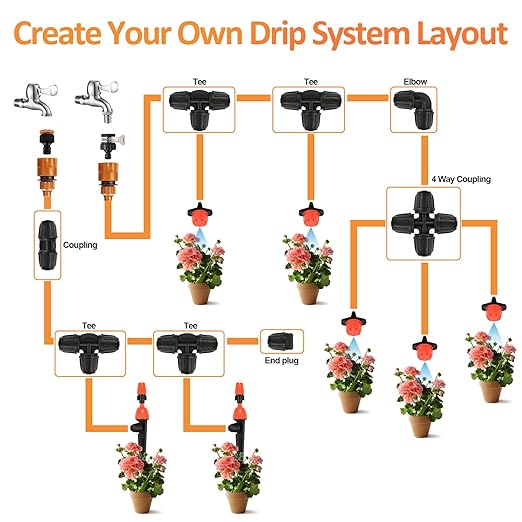 Create Your Own Drip System Layout

Tee

Tee

Elbow

4 Way Coupling

Coupling

Tee

Tee

End plug