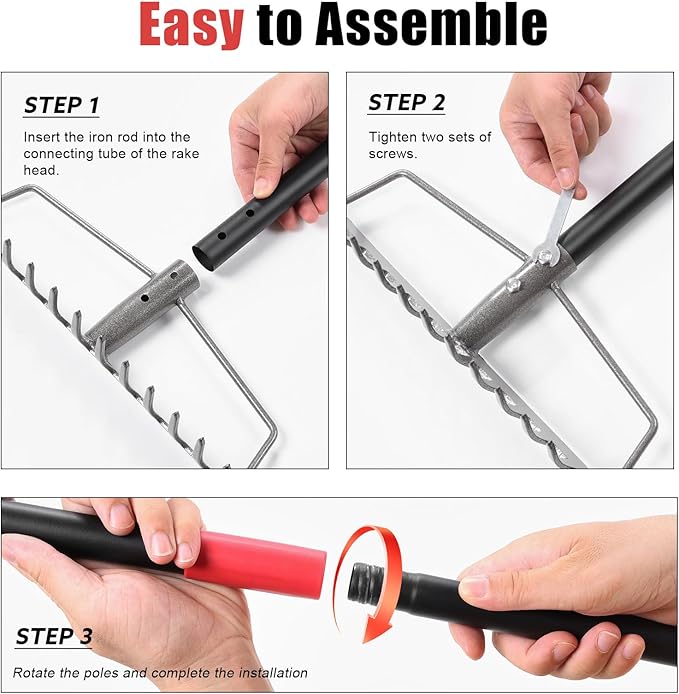 Easy to Assemble

STEP 1

Insert the iron rod into the connecting tube of the rake head.

STEP 2

Tighten two sets of screws.

STEP 3

Rotate the poles and complete the installation