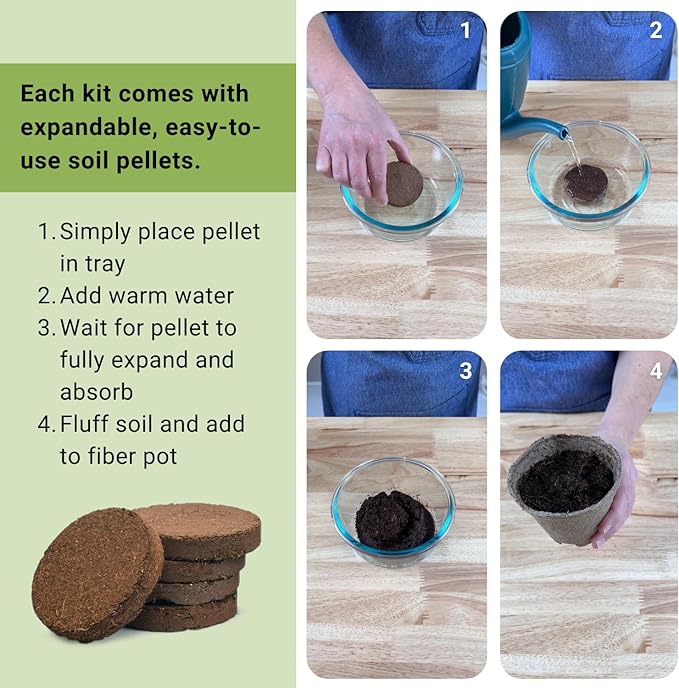 Each kit comes with expandable, easy-to-use soil pellets.

1. Simply place pellet in tray
2. Add warm water
3. Wait for pellet to fully expand and absorb
4. Fluff soil and add to fiber pot

1

2

3

4