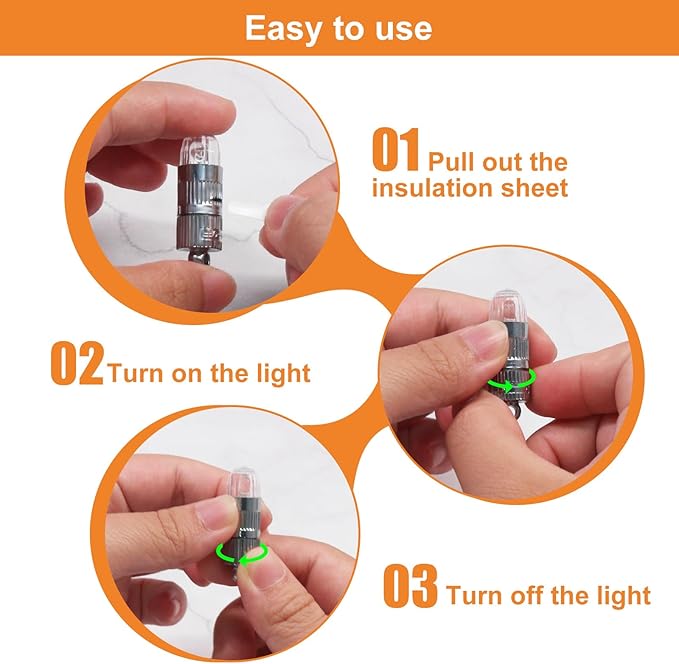 Easy to use

01 Pull out the insulation sheet

02 Turn on the light

03 Turn off the light