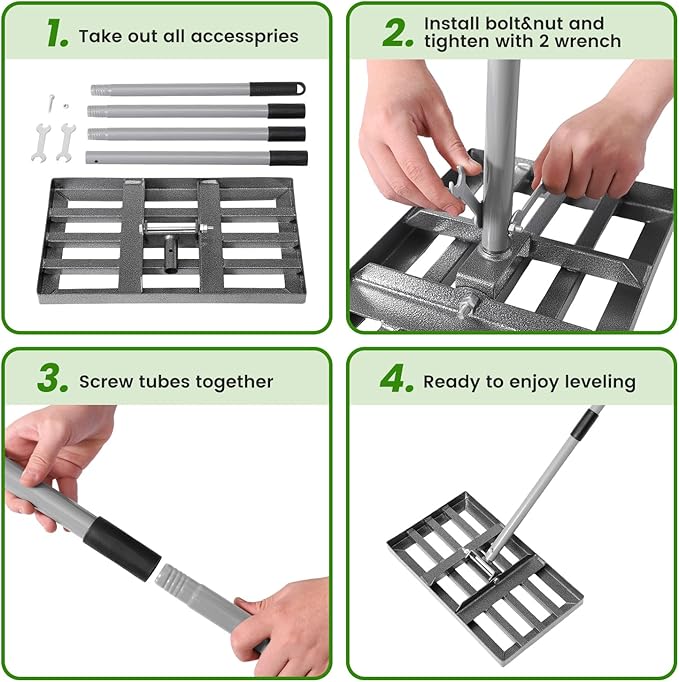 1. Take out all accesspries

2. Install bolt&nut and tighten with 2 wrench

3. Screw tubes together

4. Ready to enjoy leveling