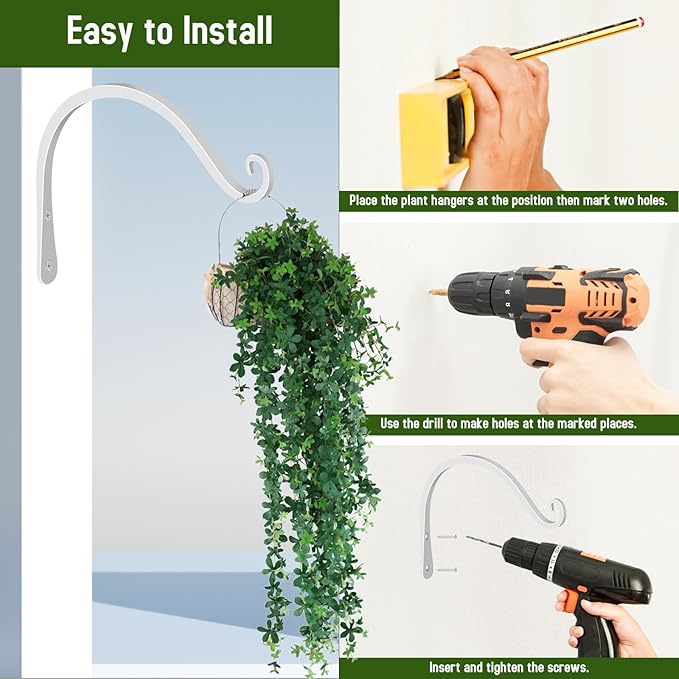 Easy to Install

Place the plant hangers at the position then mark two holes.

Use the drill to make holes at the marked places.

Insert and tighten the screws.