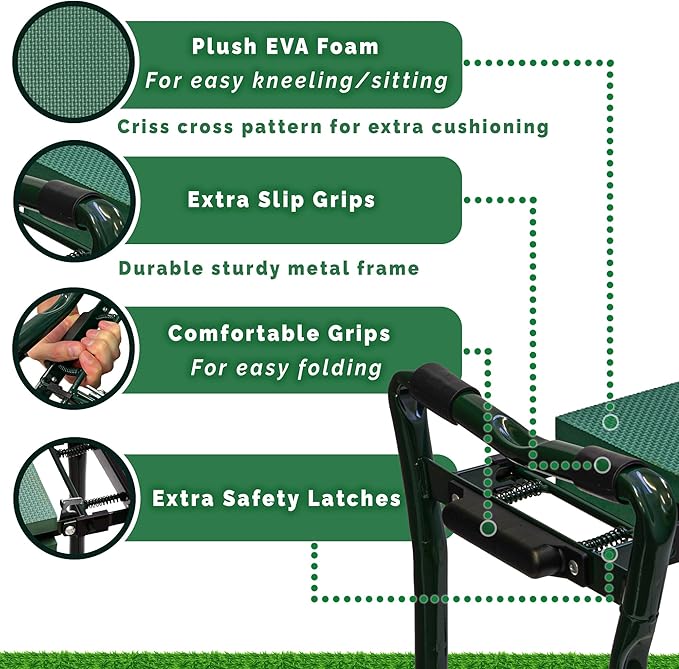 Plush EVA Foam
For easy kneeling/sitting

Criss cross pattern for extra cushioning

Extra Slip Grips

Durable sturdy metal frame

Comfortable Grips
For easy folding

Extra Safety Latches