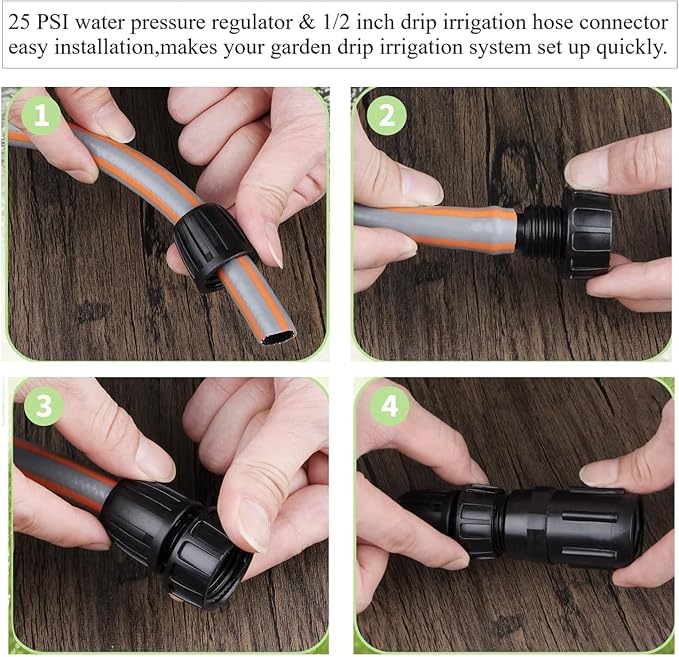 25 PSI water pressure regulator & 1/2 inch drip irrigation hose connector easy installation,makes your garden drip irrigation system set up quickly.

1

2

3

4