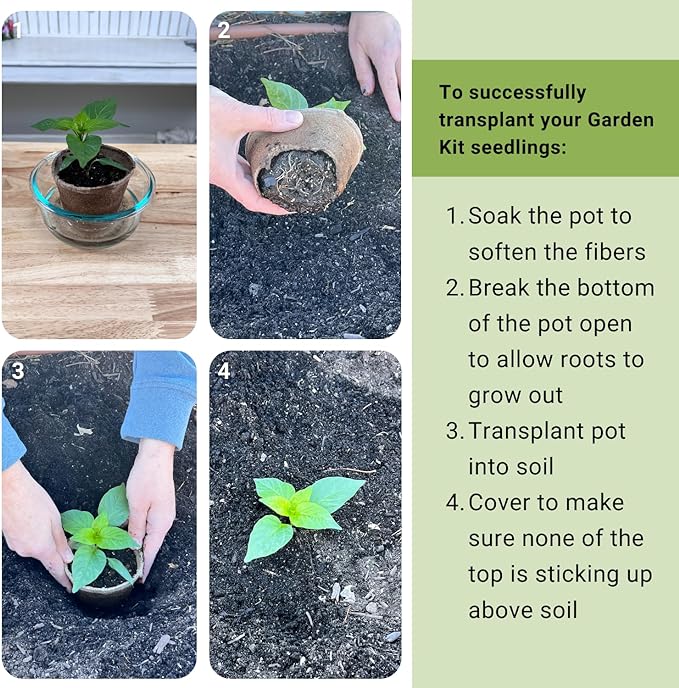 1

2

3

4

To successfully transplant your Garden Kit seedlings:

1. Soak the pot to soften the fibers
2. Break the bottom of the pot open to allow roots to grow out
3. Transplant pot into soil
4. Cover to make sure none of the top is sticking up above soil