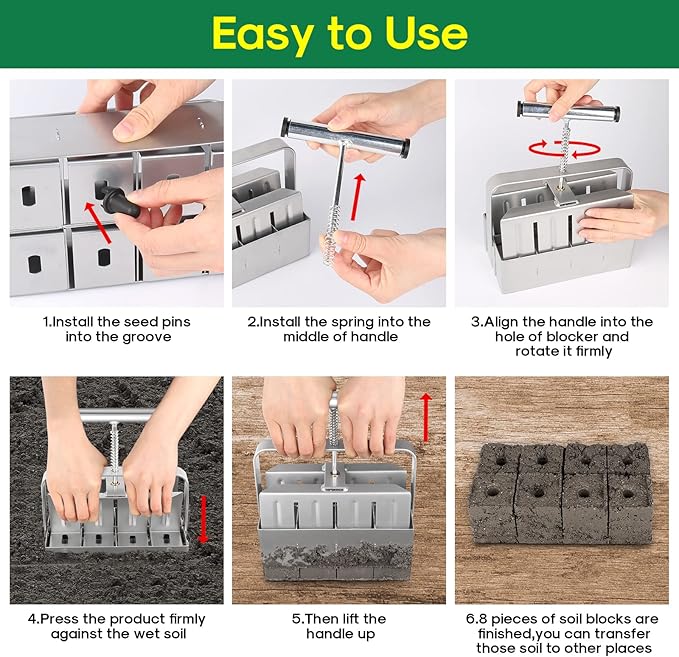 Easy to Use

1.Install the seed pins into the groove

2.Install the spring into the middle of handle

3.Align the handle into the hole of blocker and rotate it firmly

4.Press the product firmly against the wet soil

5.Then lift the handle up

6.8 pieces of soil blocks are finished,you can transfer those soil to other places