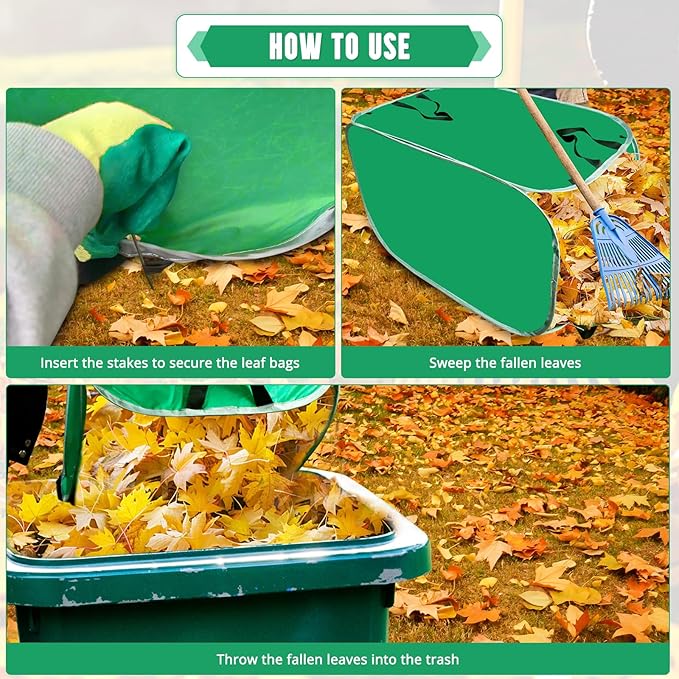 HOW TO USE

Insert the stakes to secure the leaf bags

Sweep the fallen leaves

Throw the fallen leaves into the trash