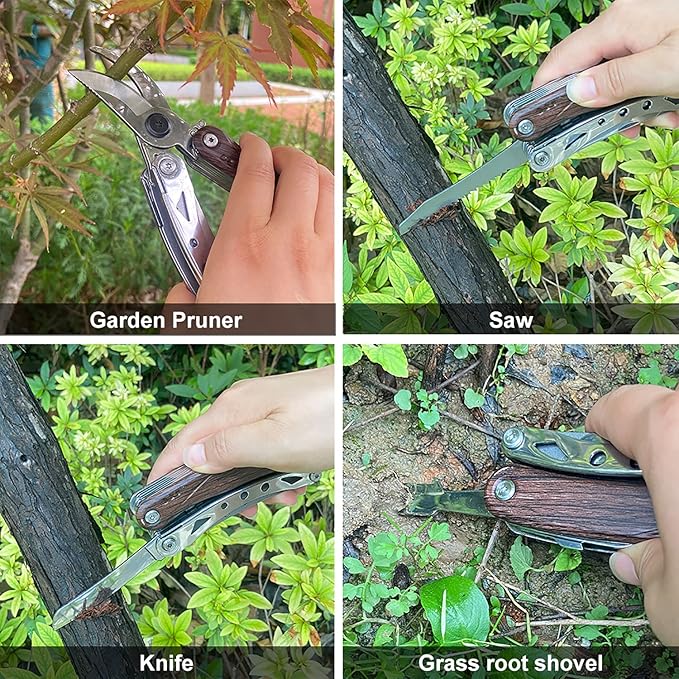 Garden Pruner

Saw

Knife

Grass root shovel