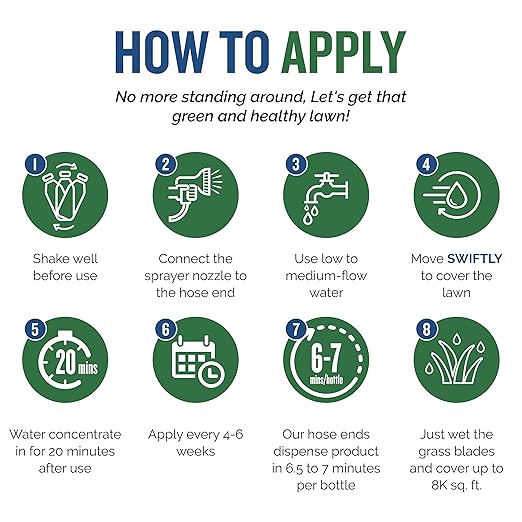 HOW TO APPLY

No more standing around, Let's get that green and healthy lawn!

1

Shake well before use

2

Connect the sprayer nozzle to the hose end

3

Use low to medium-flow water

4

Move SWIFTLY to cover the lawn

5

20 mins

Water concentrate in for 20 minutes after use

6

Apply every 4-6 weeks

7

6-7 mins/bottle

Our hose ends dispense product in 6.5 to 7 minutes per bottle

8

Just wet the grass blades and cover up to 8K sq. ft.