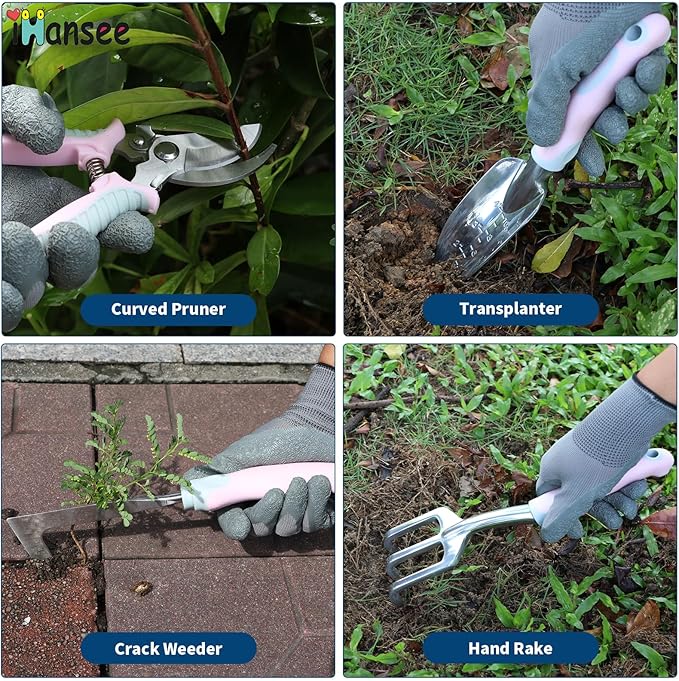 iHansee

Curved Pruner

Transplanter

Crack Weeder

Hand Rake