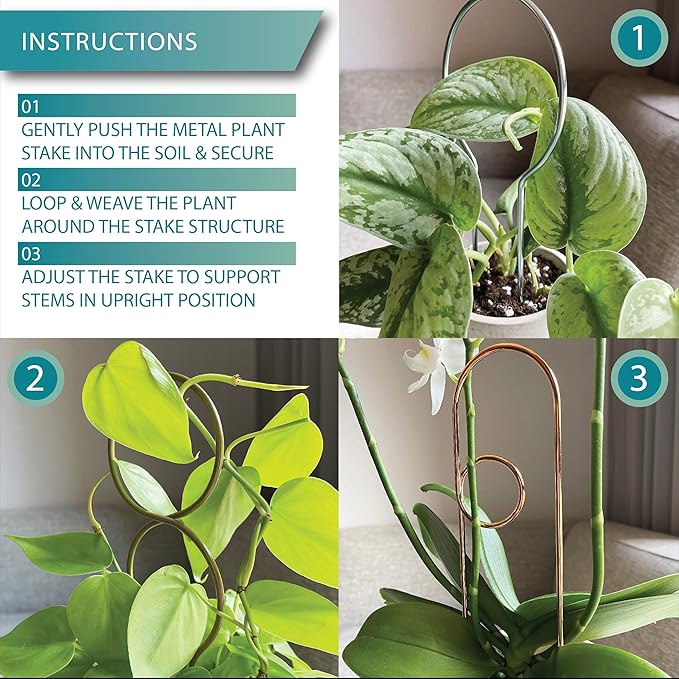 INSTRUCTIONS

01
GENTLY PUSH THE METAL PLANT STAKE INTO THE SOIL & SECURE

02
LOOP & WEAVE THE PLANT AROUND THE STAKE STRUCTURE

03
ADJUST THE STAKE TO SUPPORT STEMS IN UPRIGHT POSITION

1

2

3