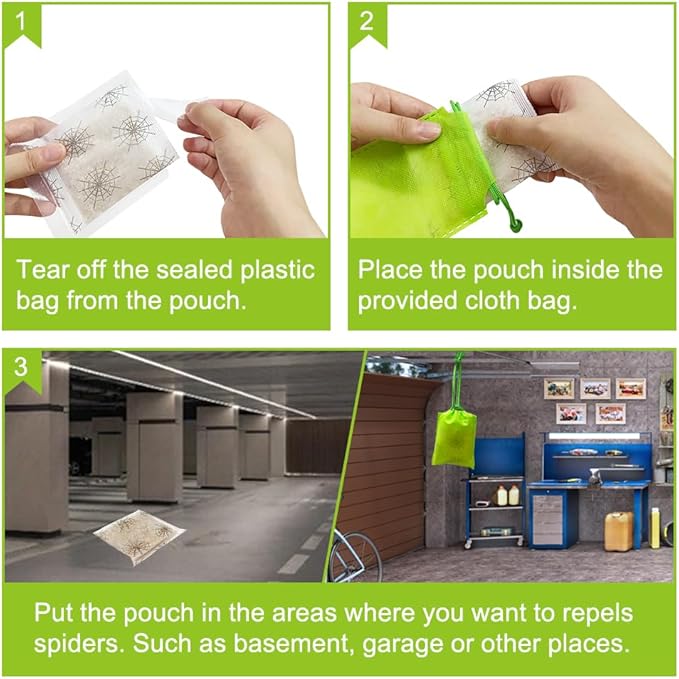 1

Tear off the sealed plastic bag from the pouch.

2

Place the pouch inside the provided cloth bag.

3

Put the pouch in the areas where you want to repels spiders. Such as basement, garage or other places.