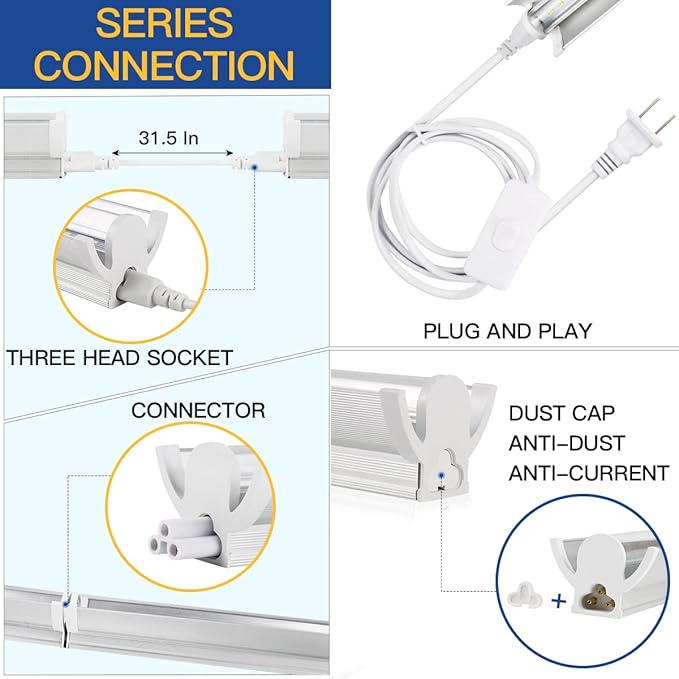 SERIES CONNECTION

31.5 In

THREE HEAD SOCKET

PLUG AND PLAY

CONNECTOR

DUST CAP
ANTI-DUST
ANTI-CURRENT

+