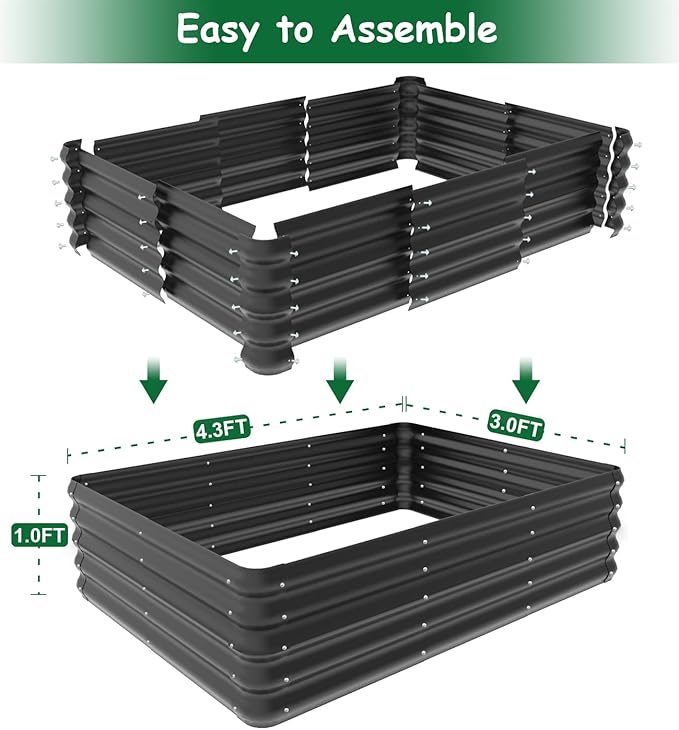 Easy to Assemble

4.3FT

3.0FT

1.0FT