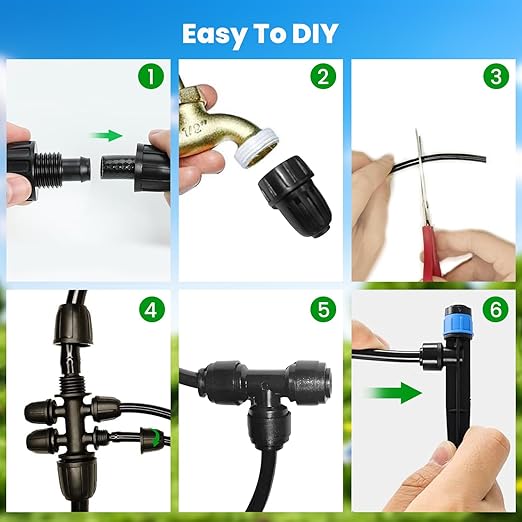 Easy To DIY

1

2

1/2"

3

4

5

6