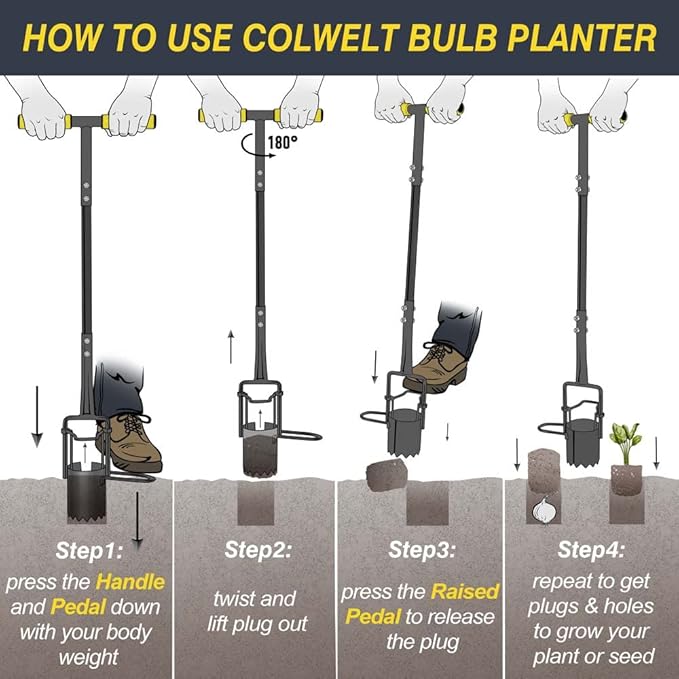 HOW TO USE COLWELT BULB PLANTER

180°

Step1:
press the Handle and Pedal down with your body weight

Step2:
twist and lift plug out

Step3:
press the Raised Pedal to release the plug

Step4:
repeat to get plugs & holes to grow your plant or seed