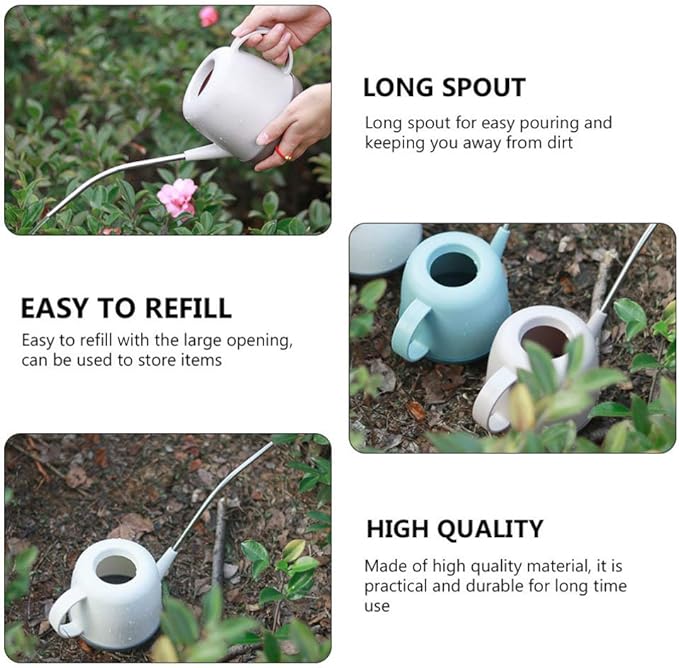 LONG SPOUT

Long spout for easy pouring and keeping you away from dirt

EASY TO REFILL

Easy to refill with the large opening, can be used to store items

HIGH QUALITY

Made of high quality material, it is practical and durable for long time use