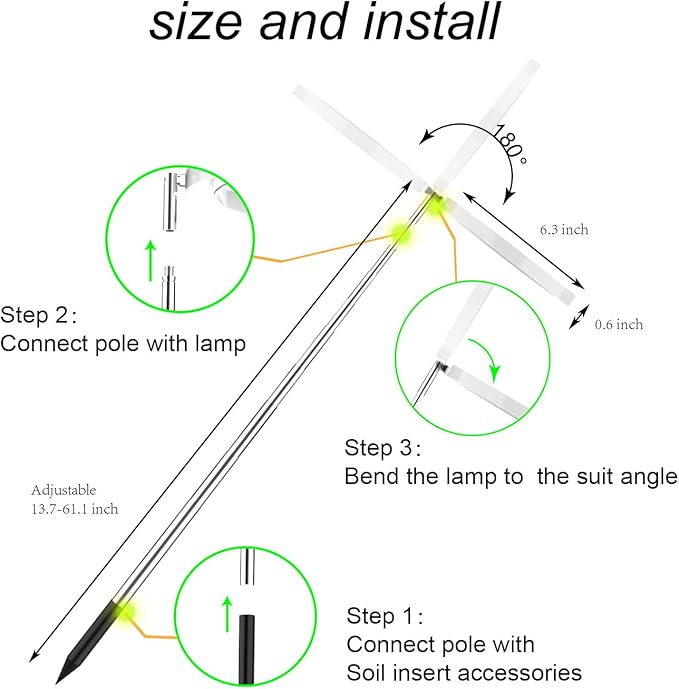 size and install

180°

6.3 inch

0.6 inch

Step 2：
Connect pole with lamp

Step 3：
Bend the lamp to the suit angle

Adjustable
13.7-61.1 inch

Step 1：
Connect pole with
Soil insert accessories