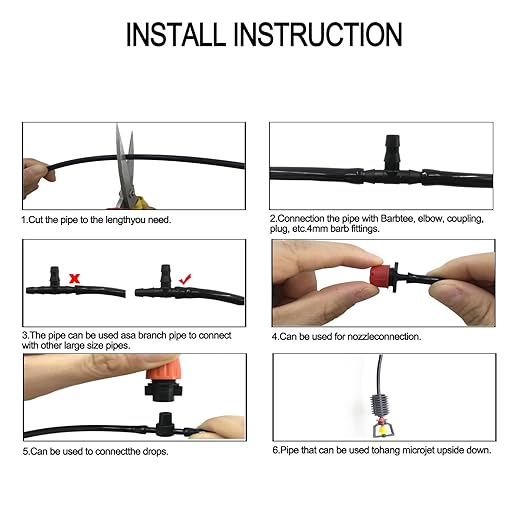 INSTALL INSTRUCTION

1.Cut the pipe to the lengthyou need.

2.Connection the pipe with Barbtee, elbow, coupling, plug, etc.4mm barb fittings.

3.The pipe can be used asa branch pipe to connect with other large size pipes.

4.Can be used for nozzleconnection.

5.Can be used to connectthe drops.

6.Pipe that can be used tohang microjet upside down.