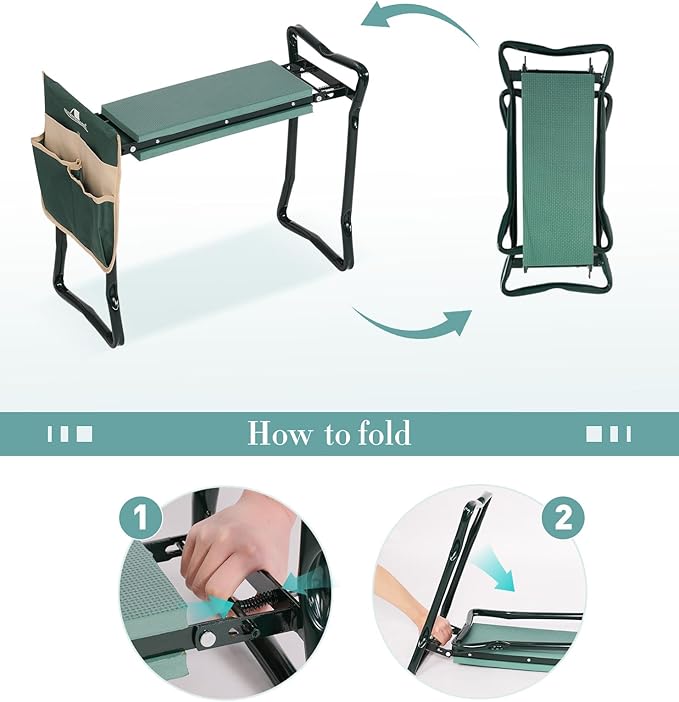 How to fold

1

2