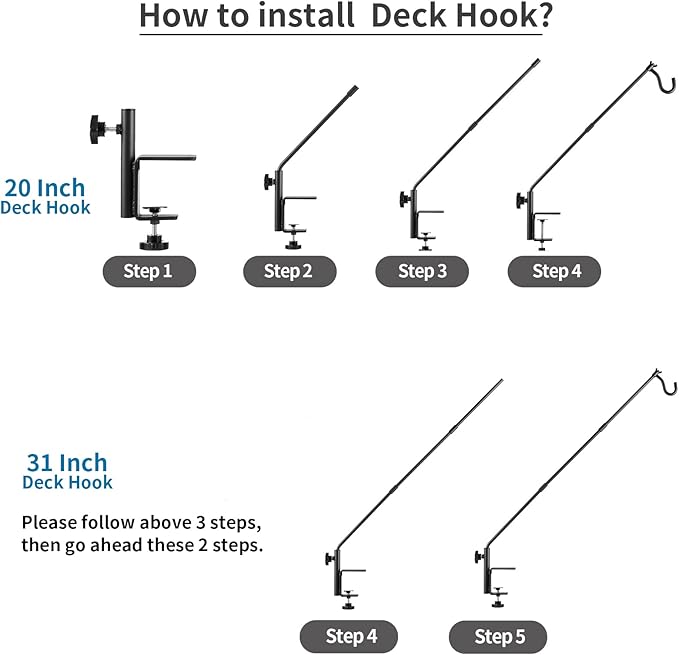 How to install Deck Hook?

20 Inch
Deck Hook

Step 1

Step 2

Step 3

Step 4

31 Inch
Deck Hook

Please follow above 3 steps, then go ahead these 2 steps.

Step 4

Step 5