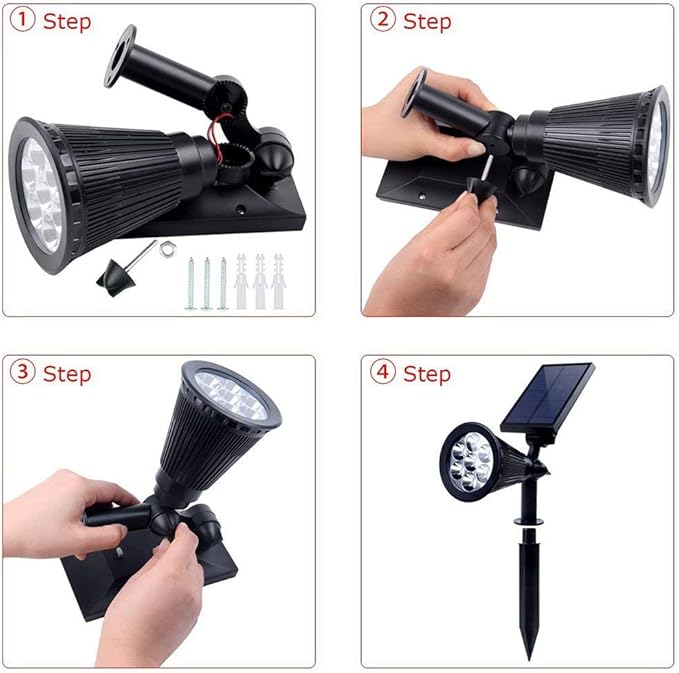 ① Step

② Step

③ Step

④ Step