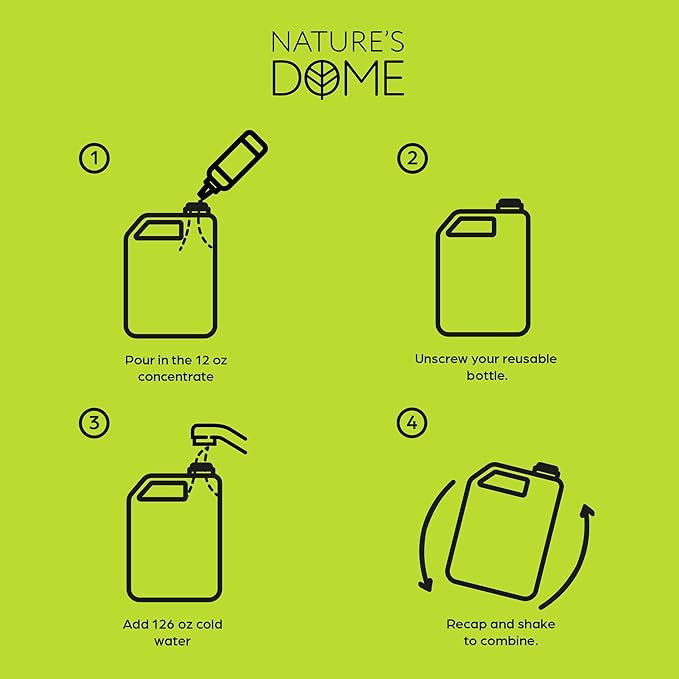 NATURE'S
DOME

1

Pour in the 12 oz concentrate

2

Unscrew your reusable bottle.

3

Add 126 oz cold water

4

Recap and shake to combine.