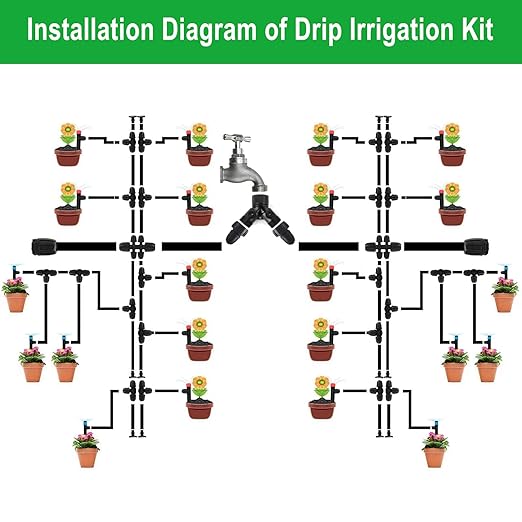 Installation Diagram of Drip Irrigation Kit