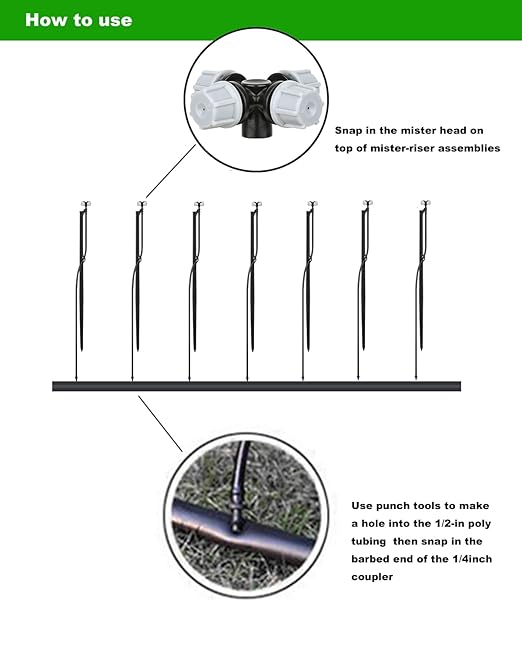 How to use

Snap in the mister head on top of mister-riser assemblies

Use punch tools to make a hole into the 1/2-in poly tubing then snap in the barbed end of the 1/4inch coupler